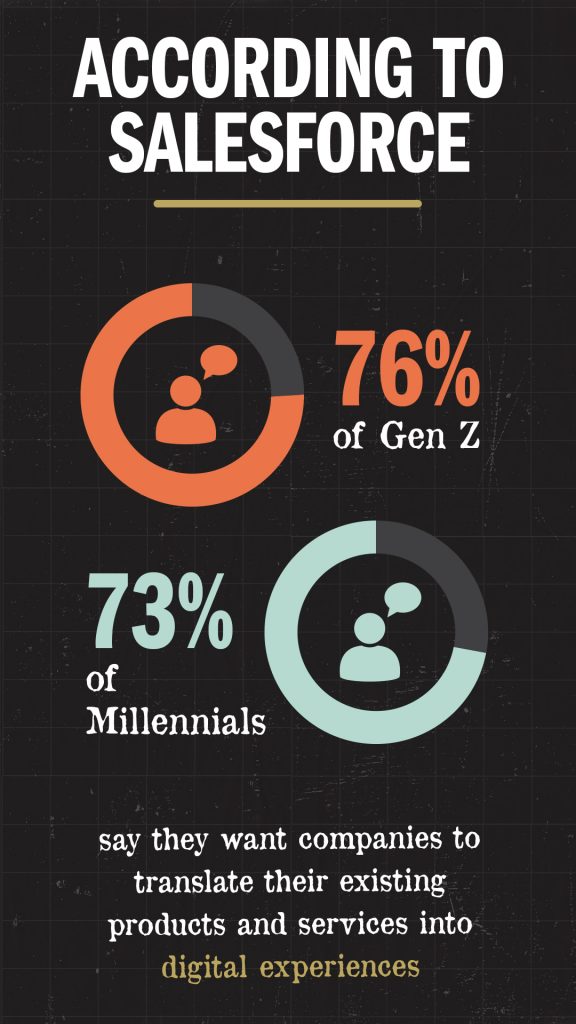 ACCORDING TO SALESFORCE

76%
of Gen Z

73%
of Millennials

say they want companies to translate their existing products and services into digital experiences