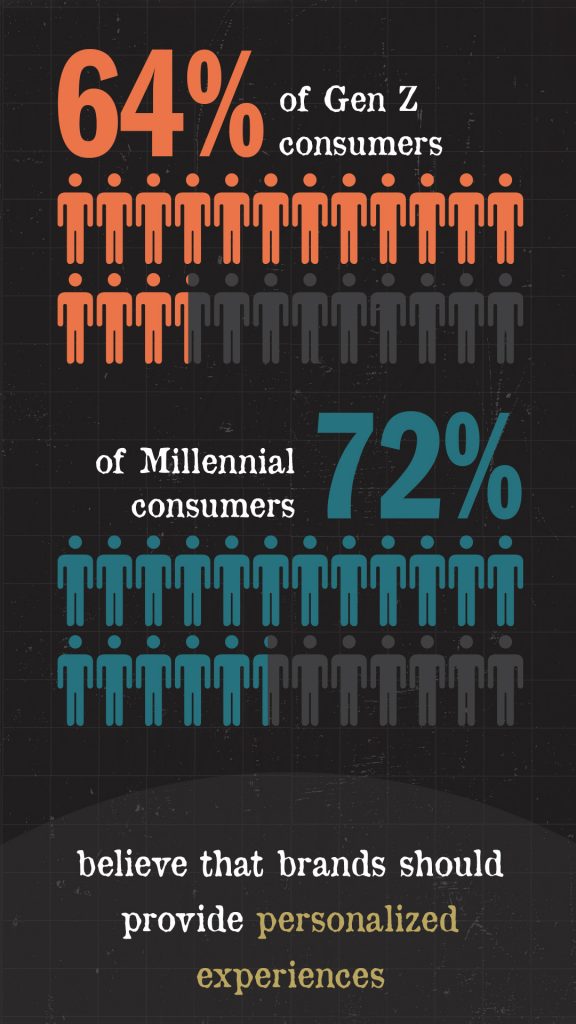 64% of Gen Z consumers

of Millennial consumers 72%

believe that brands should provide personalized experiences